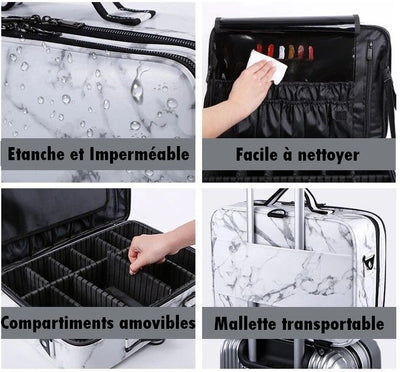 Etanche et Imperméable

Facile à nettoyer

Compartiments amovibles

Mallette transportable